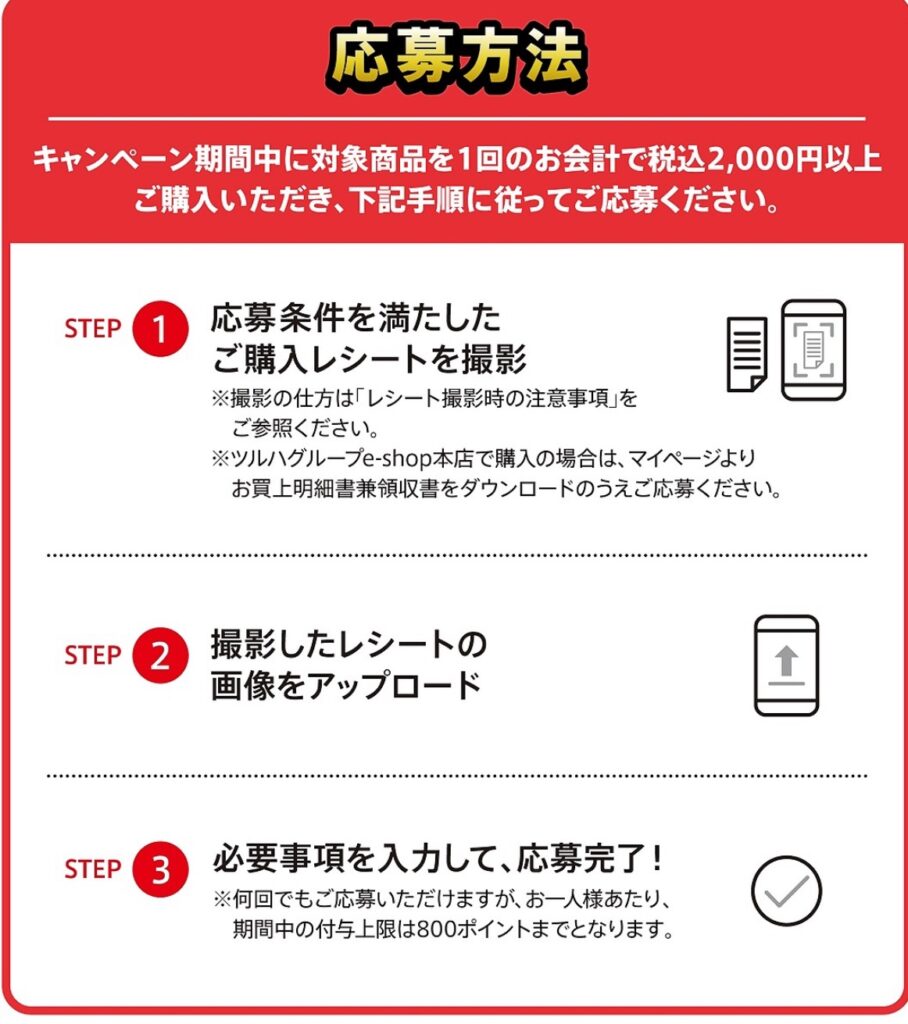 応募方法

キャンペーン期間中に対象商品を1回のお会計で税込2,000円以上ご購入いただき、下記手順に従ってご応募ください。

STEP 1 応募条件を満たしたご購入レシートを撮影
※撮影の仕方は「レシート撮影時の注意事項」をご参照ください。
※ツルハグループe-shop本店で購入の場合は、マイページよりお買上明細書兼領収書をダウンロードのうえご応募ください。

STEP 2 撮影したレシートの画像をアップロード

STEP 3 必要事項を入力して、応募完了！
※何回でもご応募いただけますが、お一人様あたり、期間中の付与上限は800ポイントまでとなります。